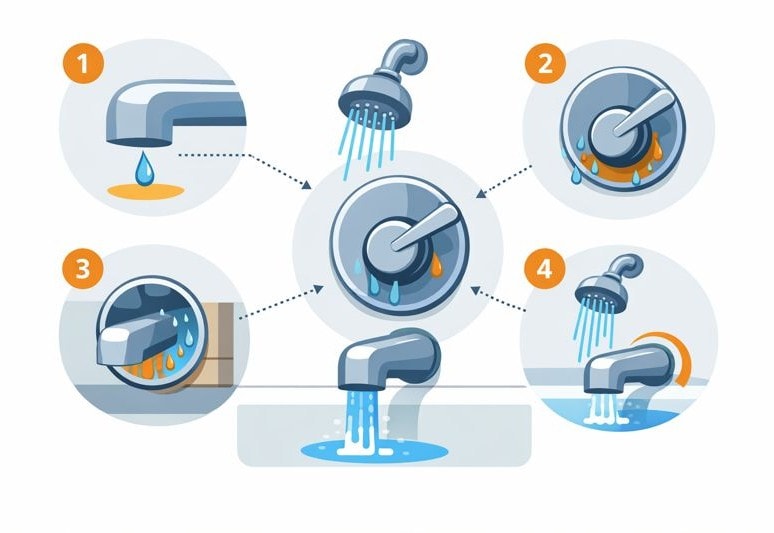 1

2

3

4